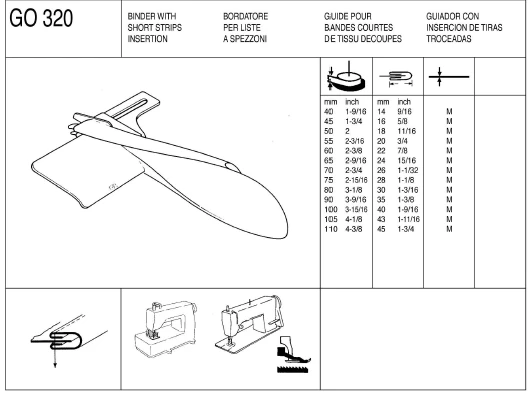 GO 320

BINDER WITH SHORT STRIPS INSERTION

BORDATORE PER LISTE A SPEZZONI

GUIDE POUR BANDES COURTES DE TISSU DECOUPES

GUIADOR CON INSERCION DE TIRAS TROCEADAS

| mm | inch | mm | inch | |
|---|---|---|---|---|
| 40 | 1-9/16 | 14 | 9/16 | M |
| 45 | 1-3/4 | 16 | 5/8 | M |
| 50 | 2 | 18 | 11/16 | M |
| 55 | 2-3/16 | 20 | 3/4 | M |
| 60 | 2-3/8 | 22 | 7/8 | M |
| 65 | 2-9/16 | 24 | 15/16 | M |
| 70 | 2-3/4 | 26 | 1-1/32 | M |
| 75 | 2-15/16 | 28 | 1-1/8 | M |
| 80 | 3-1/8 | 30 | 1-3/16 | M |
| 90 | 3-9/16 | 35 | 1-3/8 | M |
| 100 | 3-15/16 | 40 | 1-9/16 | M |
| 105 | 4-1/8 | 43 | 1-11/16 | M |
| 110 | 4-3/8 | 45 | 1-3/4 | M |